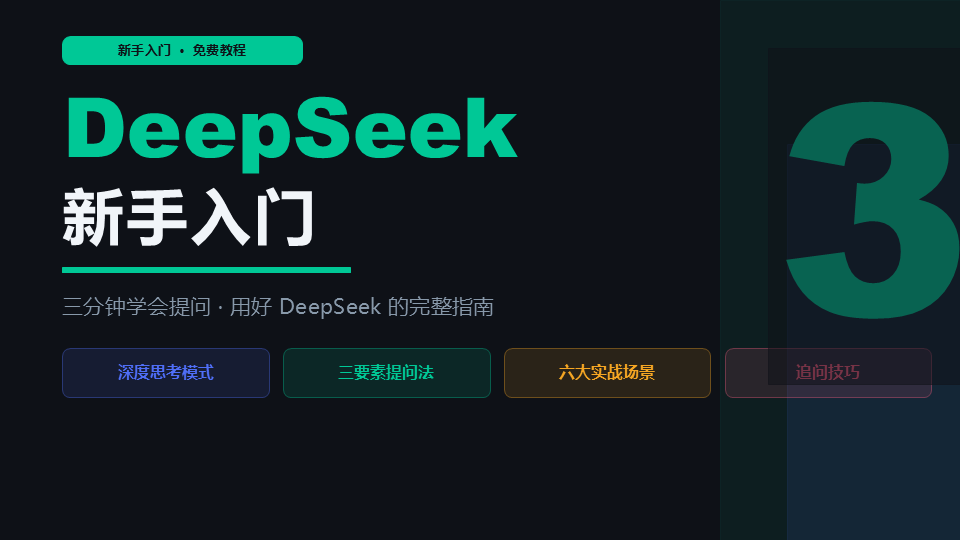 新手入门 • 免费教程

DeepSeek
新手入门

三分钟学会提问 · 用好 DeepSeek 的完整指南

深度思考模式

三要素提问法

六大实战场景

追问技巧

3