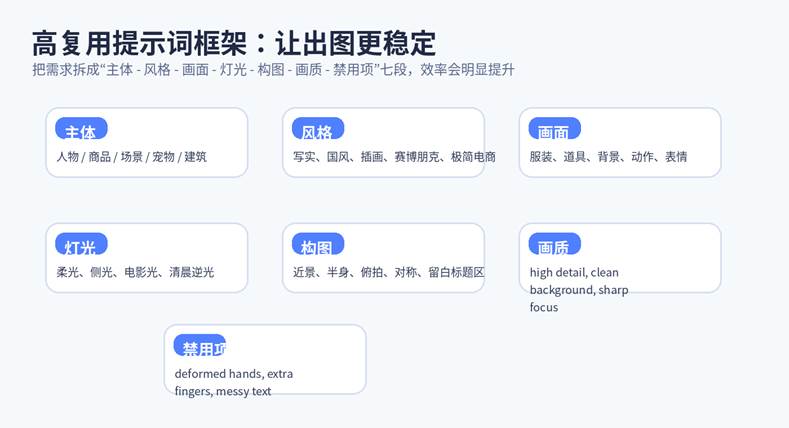 高复用提示词框架：让出图更稳定

把需求拆成“主体 - 风格 - 画面 - 灯光 - 构图 - 画质 - 禁用项”七段，效率会明显提升

主体

人物 / 商品 / 场景 / 宠物 / 建筑

风格

写实、国风、插画、赛博朋克、极简电商

画面

服装、道具、背景、动作、表情

灯光

柔光、侧光、电影光、清晨逆光

构图

近景、半身、俯拍、对称、留白标题区

画质

high detail, clean background, sharp focus

禁用项

deformed hands, extra fingers, messy text